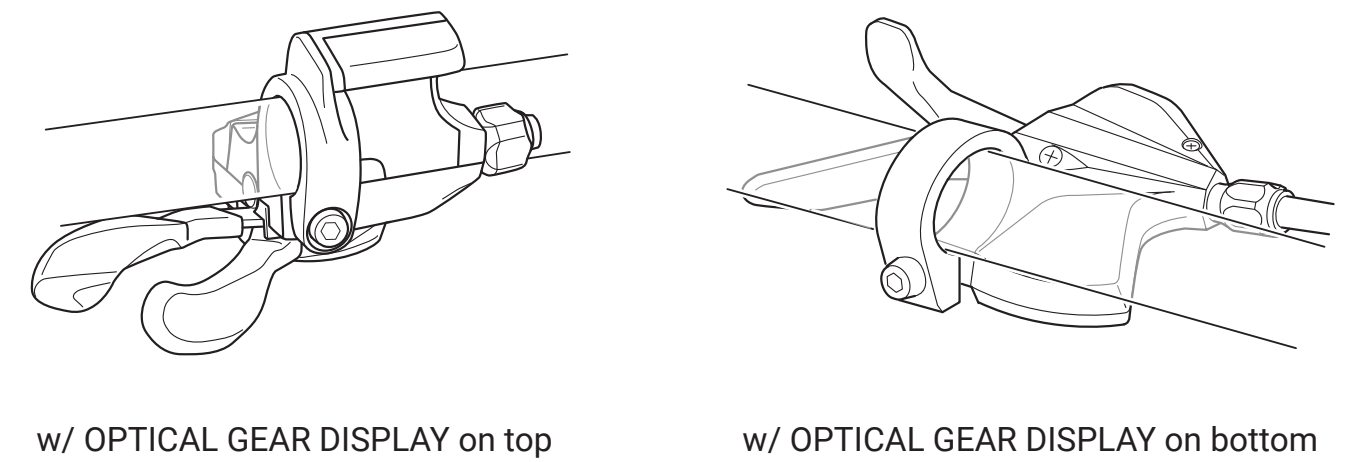 w/ OPTICAL GEAR DISPLAY on top

w/ OPTICAL GEAR DISPLAY on bottom